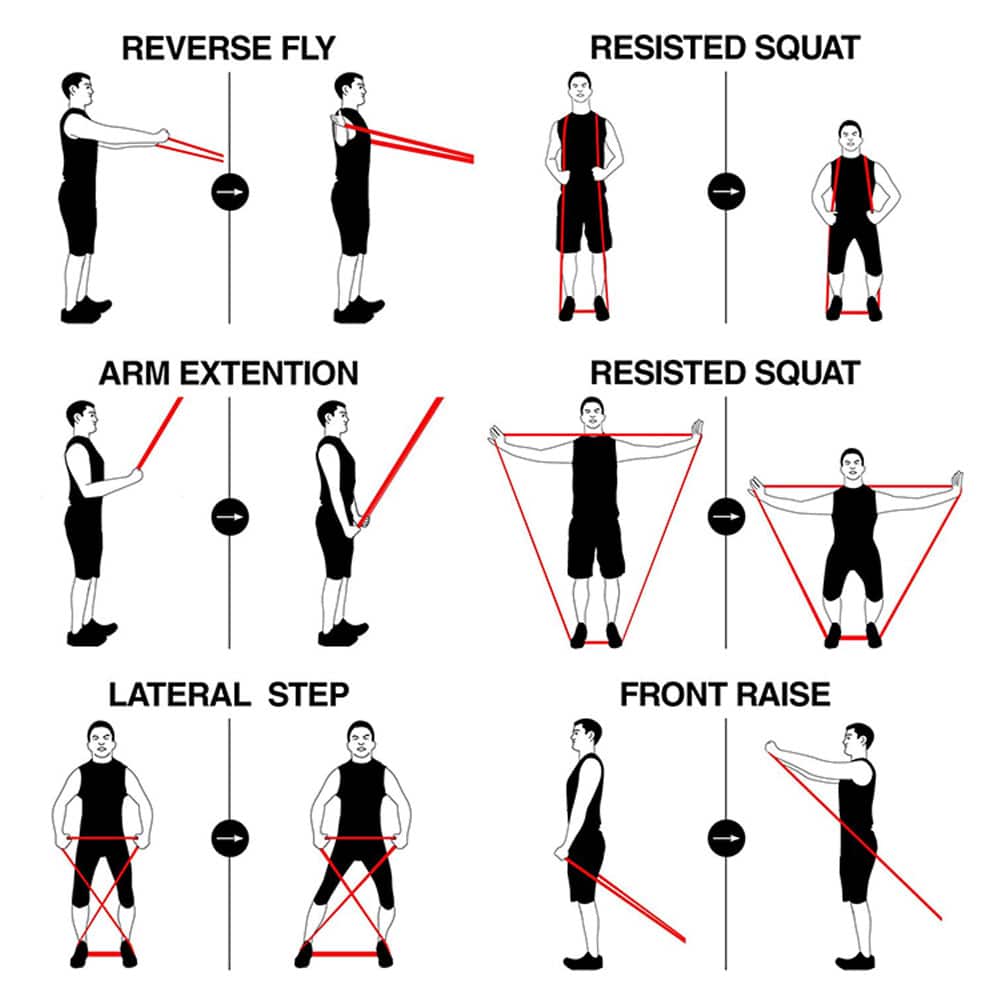 REVERSE FLY

RESISTED SQUAT

ARM EXTENTION

RESISTED SQUAT

LATERAL STEP

FRONT RAISE