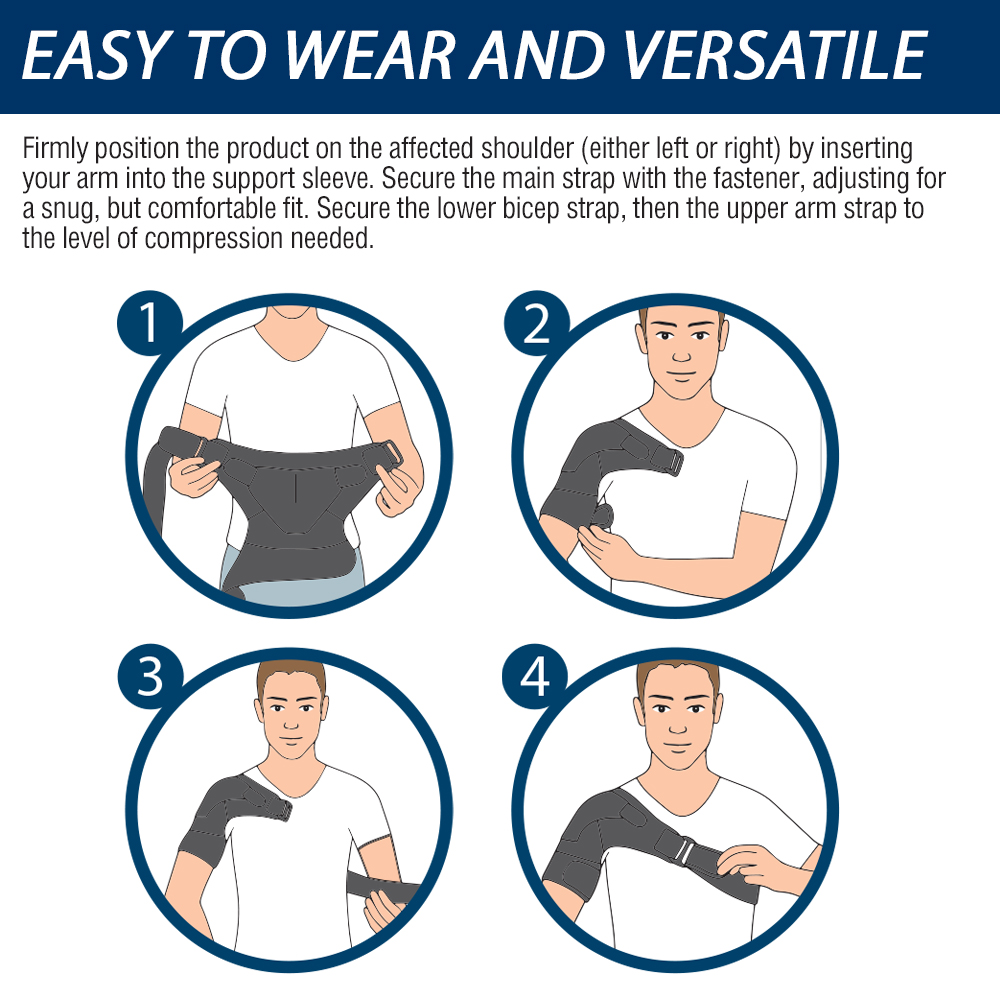 EASY TO WEAR AND VERSATILE

Firmly position the product on the affected shoulder (either left or right) by inserting your arm into the support sleeve. Secure the main strap with the fastener, adjusting for a snug, but comfortable fit. Secure the lower bicep strap, then the upper arm strap to the level of compression needed.

1

2

3

4