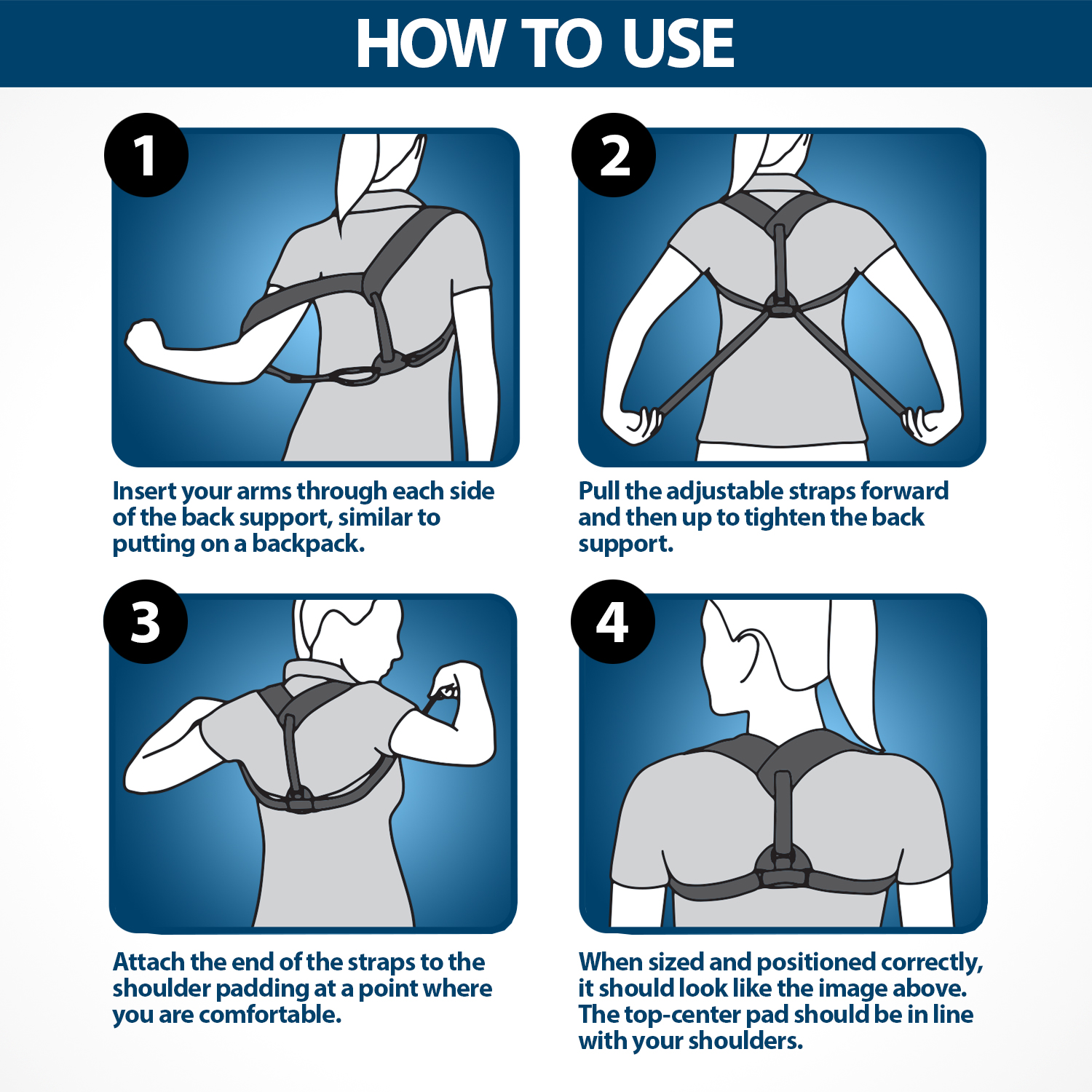 HOW TO USE

1

Insert your arms through each side of the back support, similar to putting on a backpack.

2

Pull the adjustable straps forward and then up to tighten the back support.

3

Attach the end of the straps to the shoulder padding at a point where you are comfortable.

4

When sized and positioned correctly, it should look like the image above. The top-center pad should be in line with your shoulders.