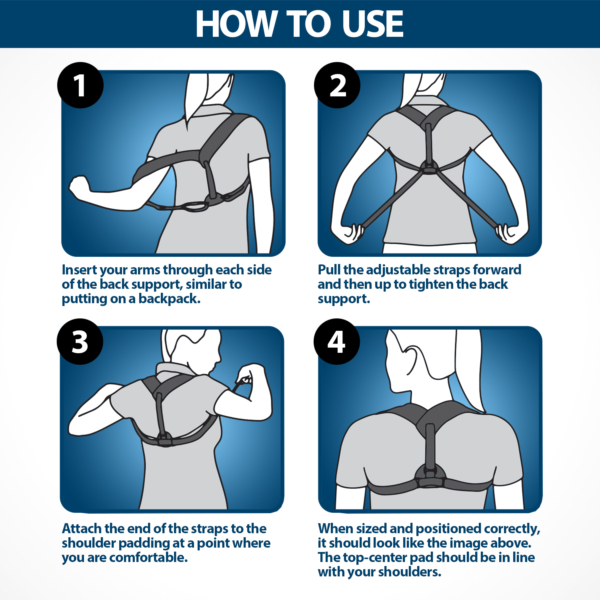 HOW TO USE

1

Insert your arms through each side of the back support, similar to putting on a backpack.

2

Pull the adjustable straps forward and then up to tighten the back support.

3

Attach the end of the straps to the shoulder padding at a point where you are comfortable.

4

When sized and positioned correctly, it should look like the image above. The top-center pad should be in line with your shoulders.